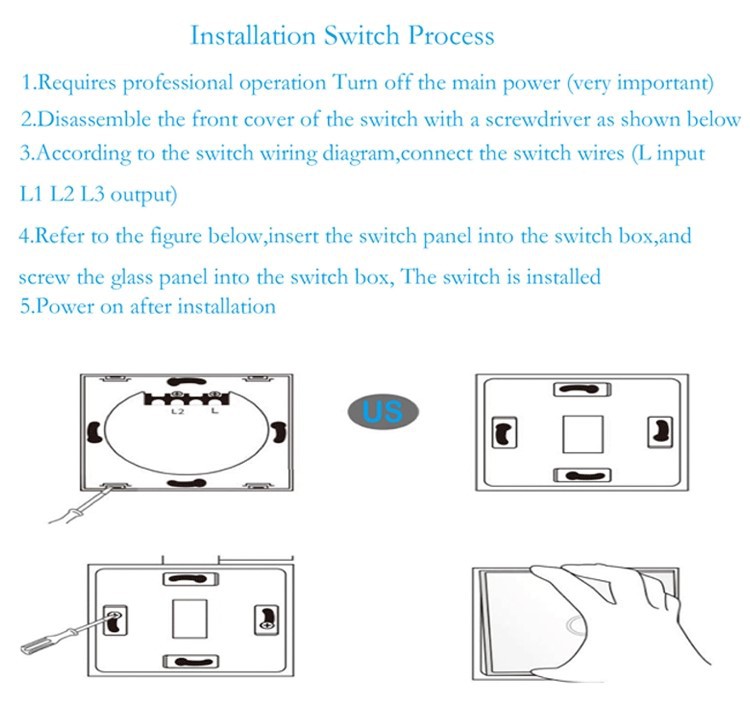 Installation Switch Process

1.Requires professional operation Turn off the main power (very important)

2.Disassemble the front cover of the switch with a screwdriver as shown below

3.According to the switch wiring diagram,connect the switch wires (L input L1 L2 L3 output)

4.Refer to the figure below,insert the switch panel into the switch box,and screw the glass panel into the switch box, The switch is installed

5.Power on after installation

L2 L

US